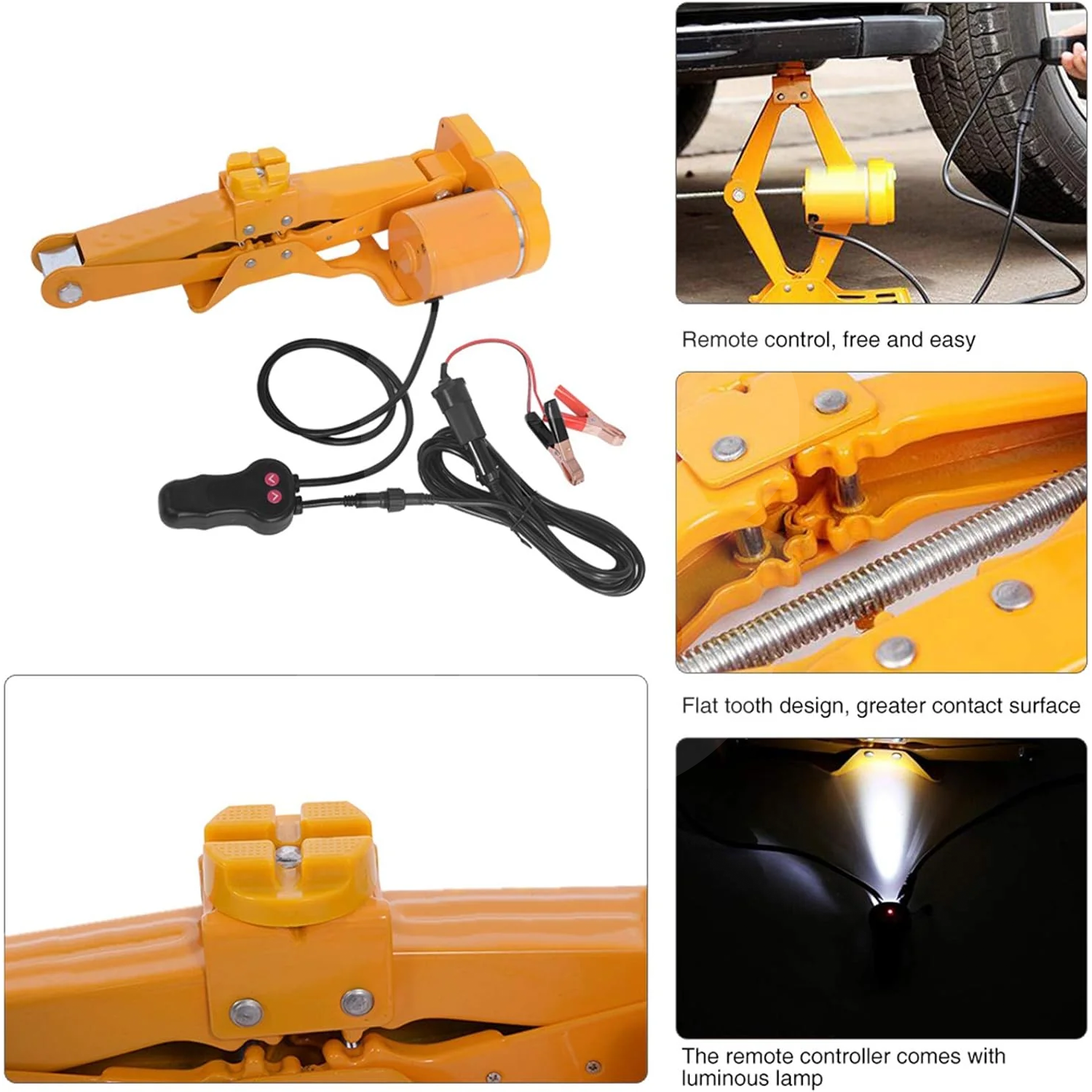 Remote control, free and easy

Flat tooth design, greater contact surface

The remote controller comes with luminous lamp