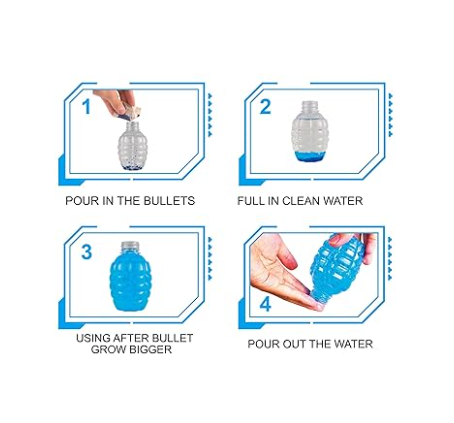 1

POUR IN THE BULLETS

2

FULL IN CLEAN WATER

3

USING AFTER BULLET GROW BIGGER

4

POUR OUT THE WATER