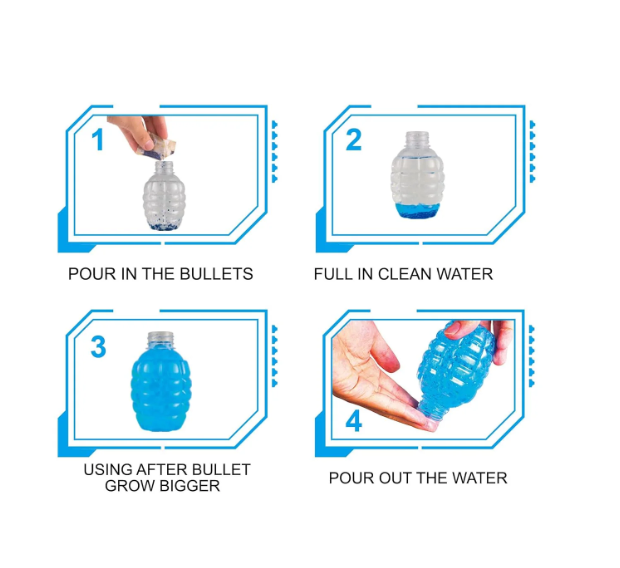 1

POUR IN THE BULLETS

2

FULL IN CLEAN WATER

3

USING AFTER BULLET GROW BIGGER

4

POUR OUT THE WATER