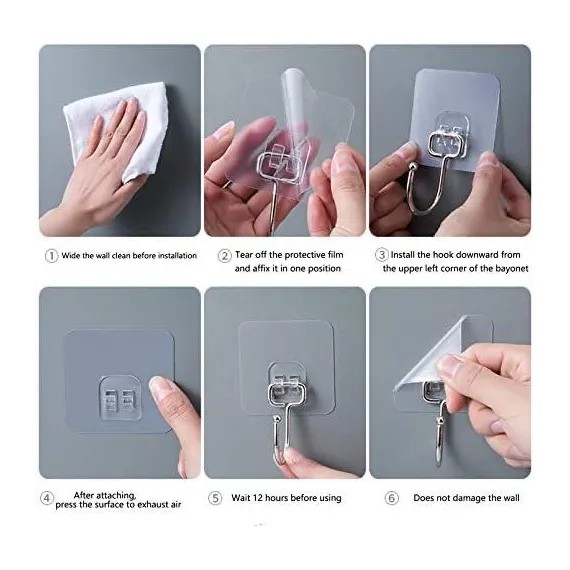 ① Wide the wall clean before installation

② Tear off the protective film and affix it in one position

③ Install the hook downward from the upper left corner of the bayonet

④ After attaching, press the surface to exhaust air

⑤ Wait 12 hours before using

⑥ Does not damage the wall