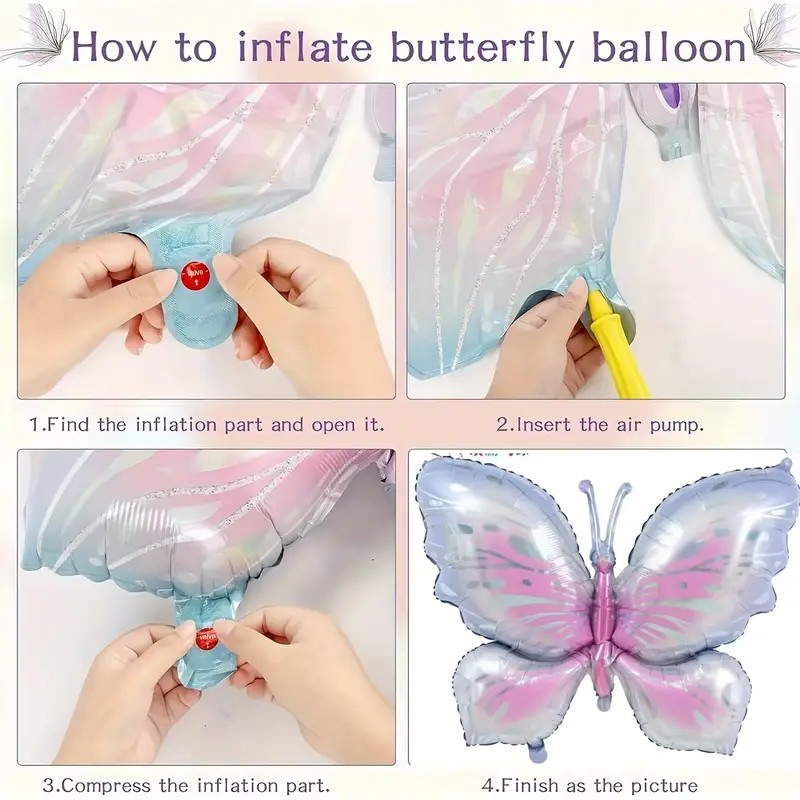 How to inflate butterfly balloon

valve

1.Find the inflation part and open it.

2.Insert the air pump.

valve

3.Compress the inflation part.

4.Finish as the picture