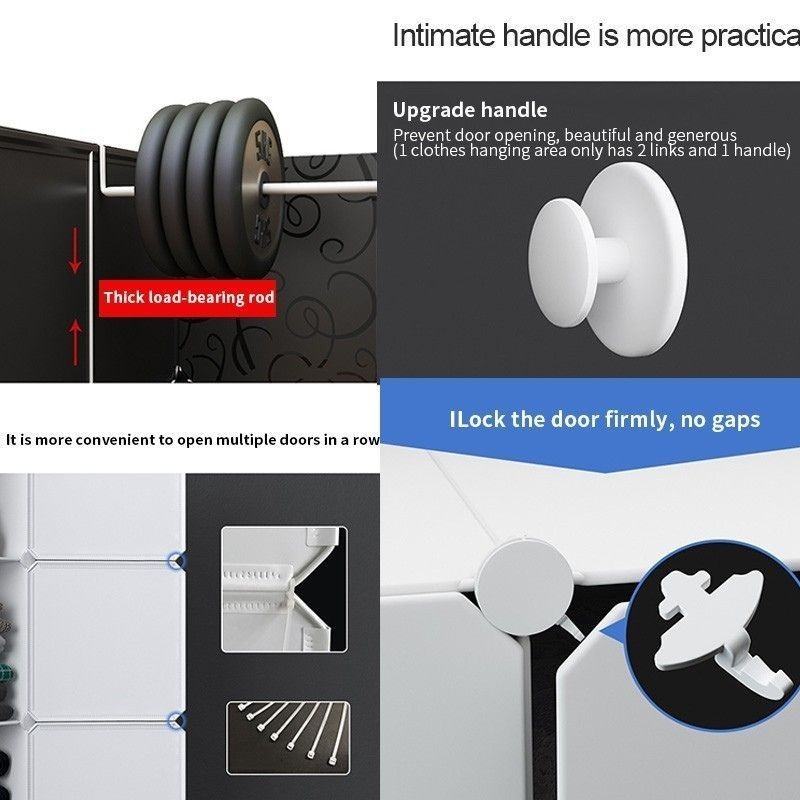 Intimate handle is more practica

Thick load-bearing rod

Upgrade handle
Prevent door opening, beautiful and generous
(1 clothes hanging area only has 2 links and 1 handle)

It is more convenient to open multiple doors in a row

ILock the door firmly, no gaps