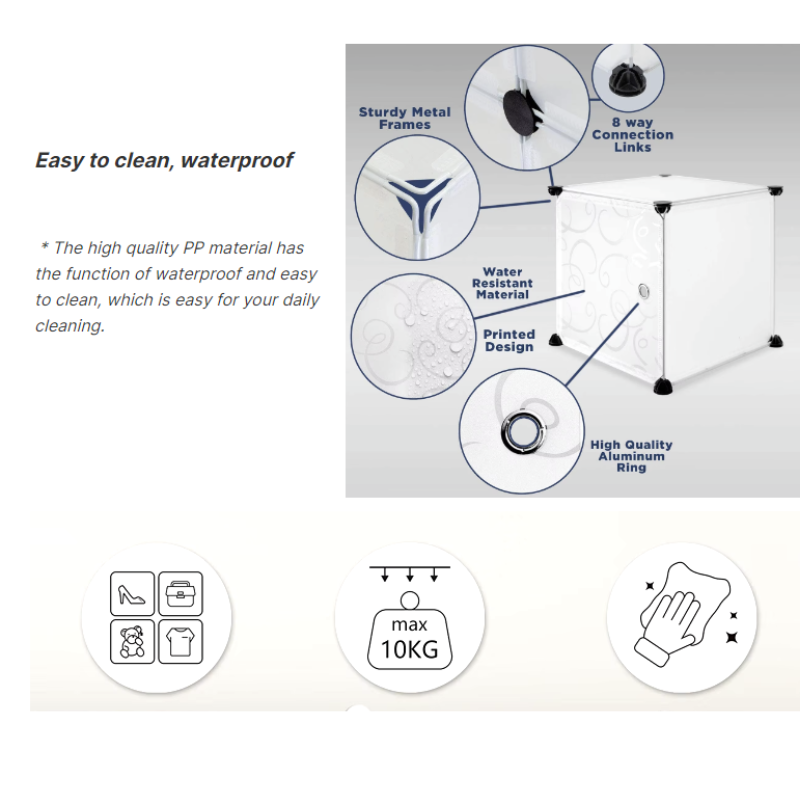 Easy to clean, waterproof

* The high quality PP material has the function of waterproof and easy to clean, which is easy for your daily cleaning.

Sturdy Metal Frames

8 way Connection Links

Water Resistant Material

Printed Design

High Quality Aluminum Ring

max
10KG