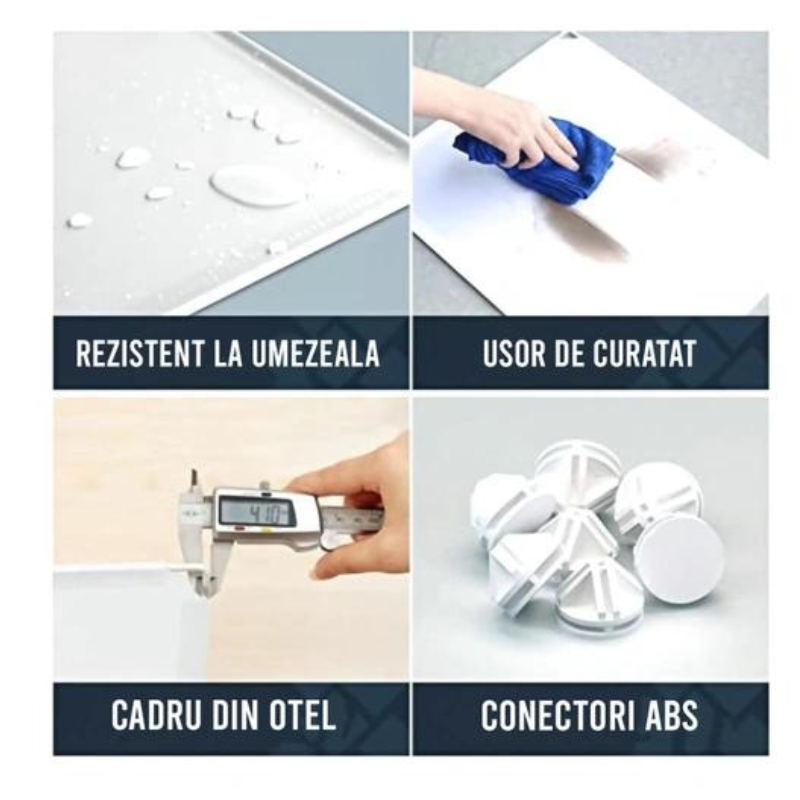 REZISTENT LA UMEZEALA

USOR DE CURATAT

4.10

CADRU DIN OTEL

CONECTORI ABS