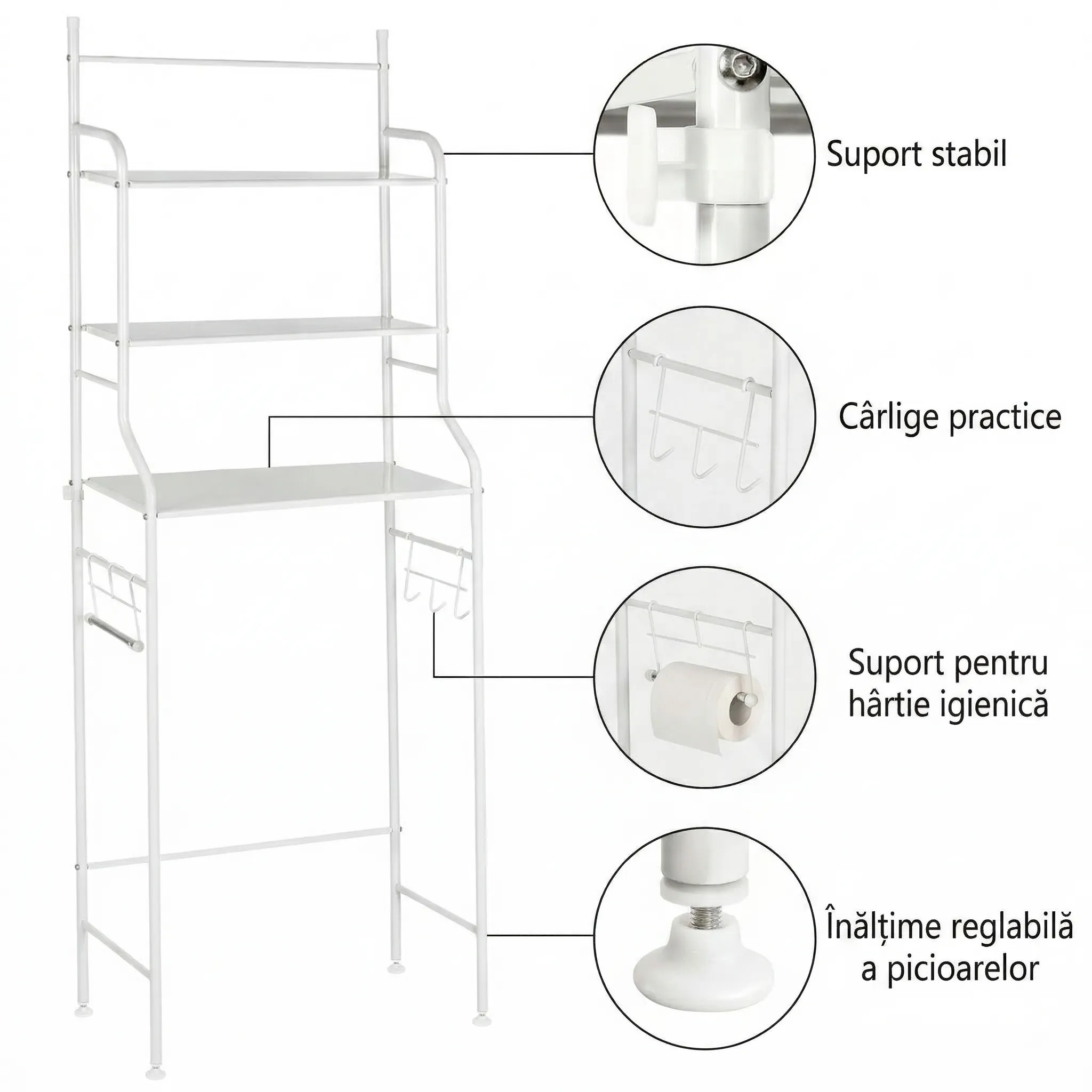 Suport stabil

Cârlige practice

Suport pentru hârtie igienică

Înălțime reglabilă a picioarelor