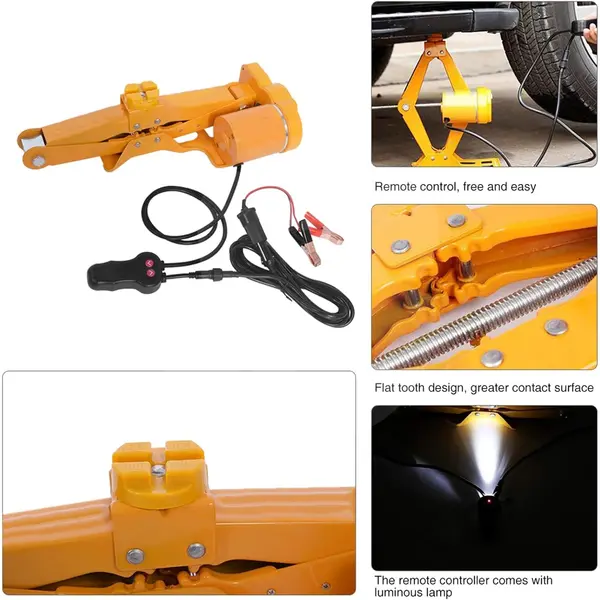 Remote control, free and easy

Flat tooth design, greater contact surface

The remote controller comes with luminous lamp