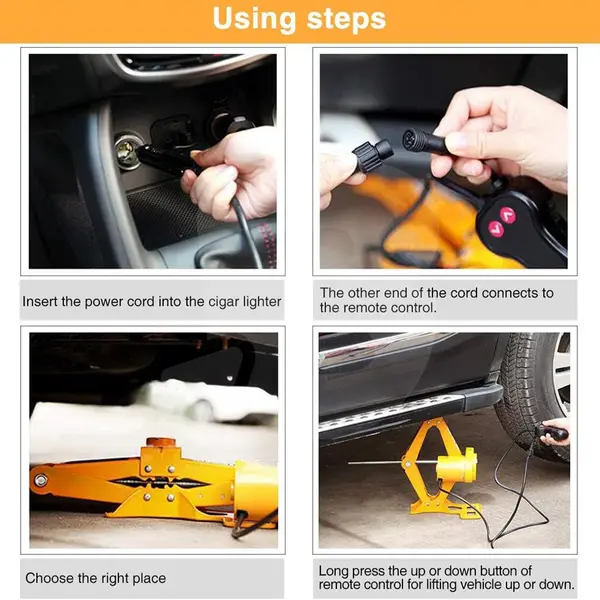 Using steps

Insert the power cord into the cigar lighter

The other end of the cord connects to the remote control.

Choose the right place

Long press the up or down button of remote control for lifting vehicle up or down.