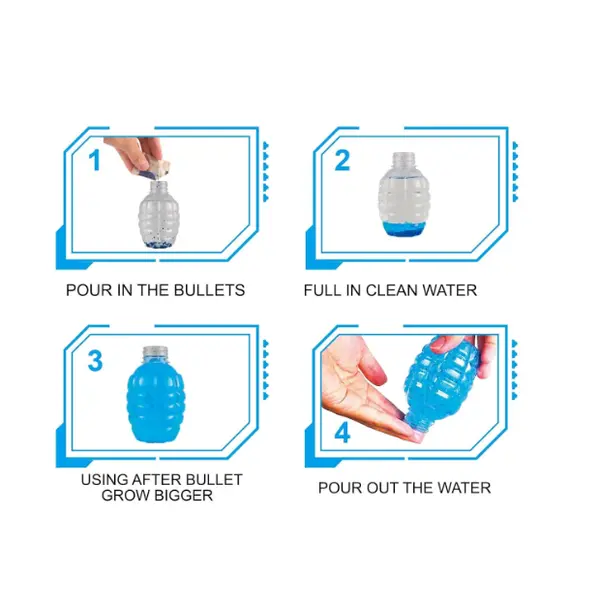 1

POUR IN THE BULLETS

2

FULL IN CLEAN WATER

3

USING AFTER BULLET GROW BIGGER

4

POUR OUT THE WATER