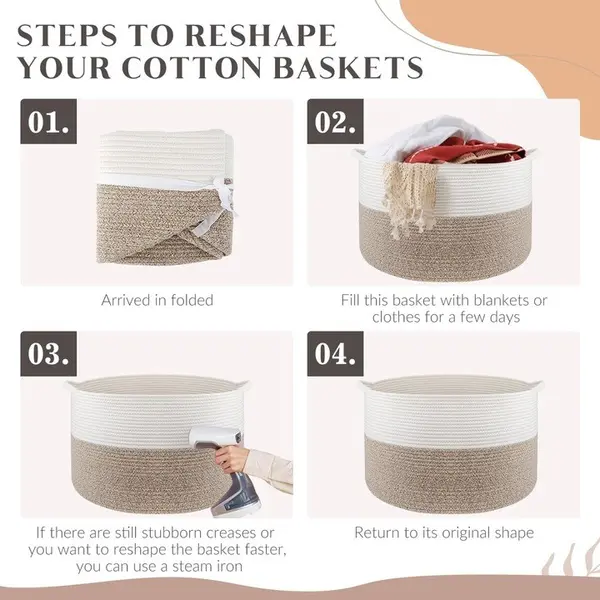 STEPS TO RESHAPE YOUR COTTON BASKETS

01.

Arrived in folded

02.

Fill this basket with blankets or clothes for a few days

03.

If there are still stubborn creases or you want to reshape the basket faster, you can use a steam iron

04.

Return to its original shape