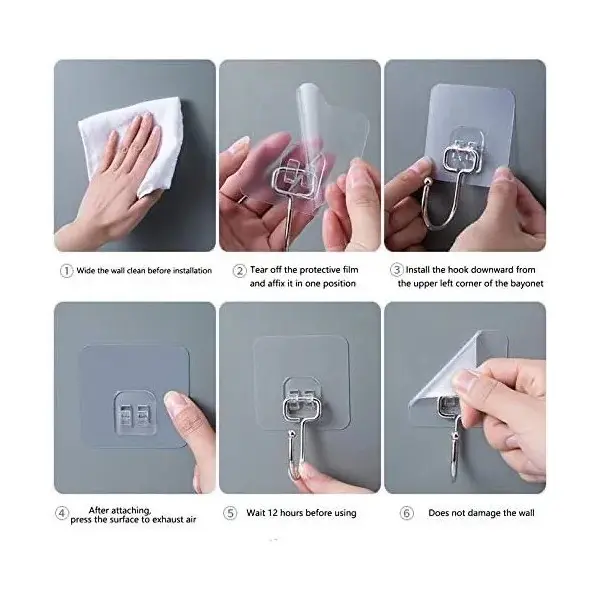 ① Wide the wall clean before installation

② Tear off the protective film and affix it in one position

③ Install the hook downward from the upper left corner of the bayonet

④ After attaching, press the surface to exhaust air

⑤ Wait 12 hours before using

⑥ Does not damage the wall