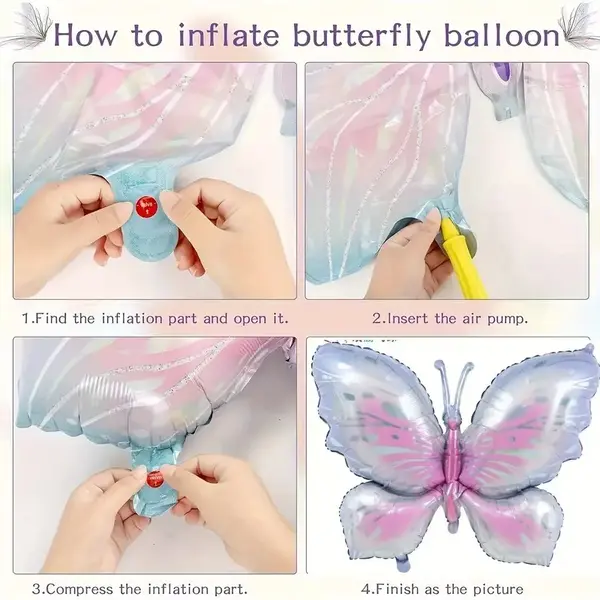 How to inflate butterfly balloon

1.Find the inflation part and open it.

2.Insert the air pump.

3.Compress the inflation part.

4.Finish as the picture