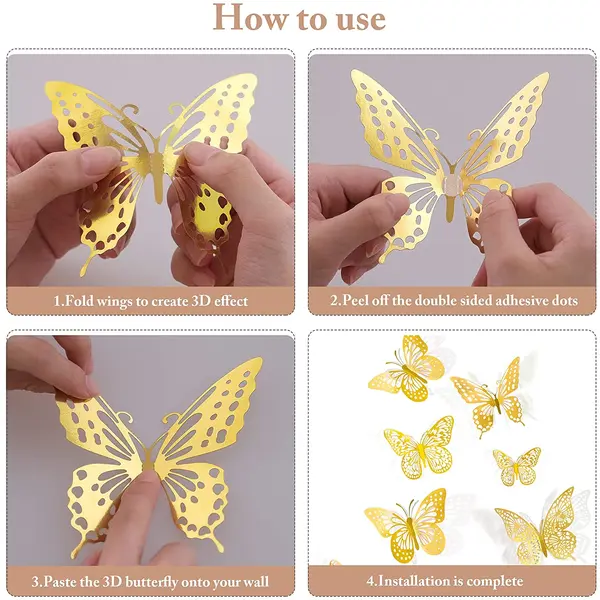 How to use

1.Fold wings to create 3D effect

2.Peel off the double sided adhesive dots

3.Paste the 3D butterfly onto your wall

4.Installation is complete