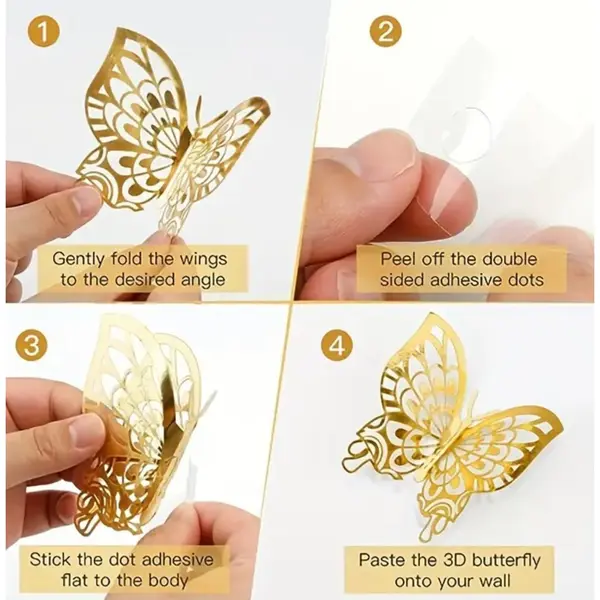 1

Gently fold the wings to the desired angle

2

Peel off the double sided adhesive dots

3

Stick the dot adhesive flat to the body

4

Paste the 3D butterfly onto your wall