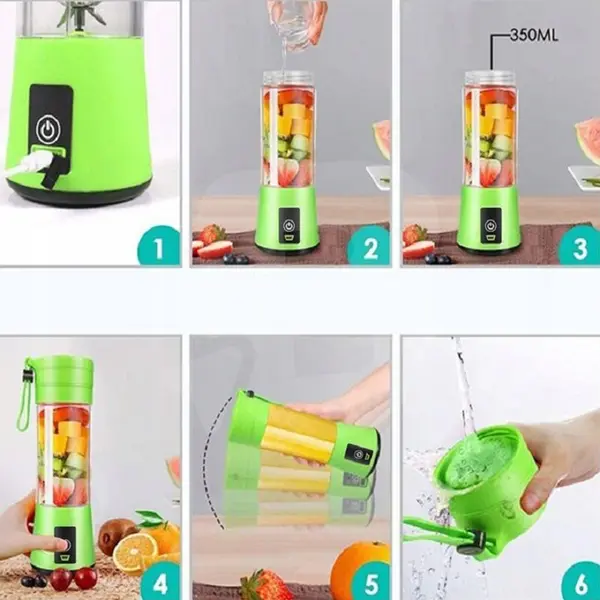 1

2

350ML

3

4

5

6