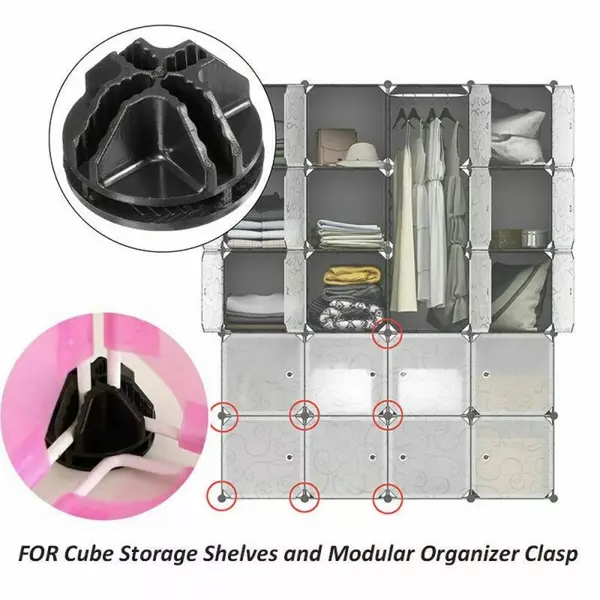 FOR Cube Storage Shelves and Modular Organizer Clasp