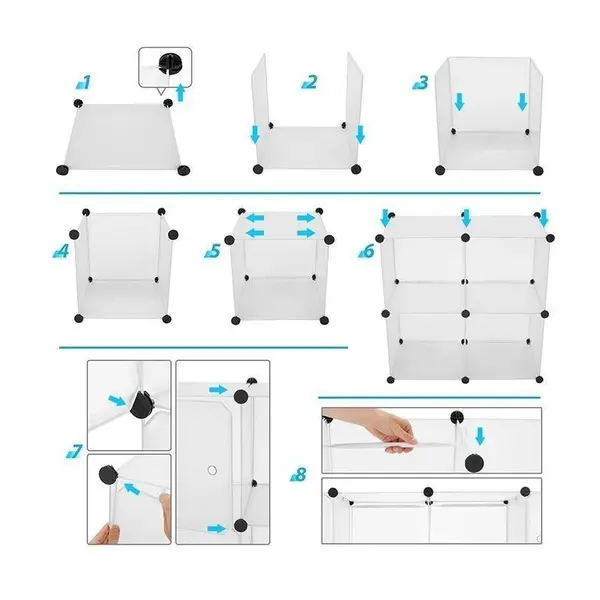 1
2
3
4
5
6
7
8