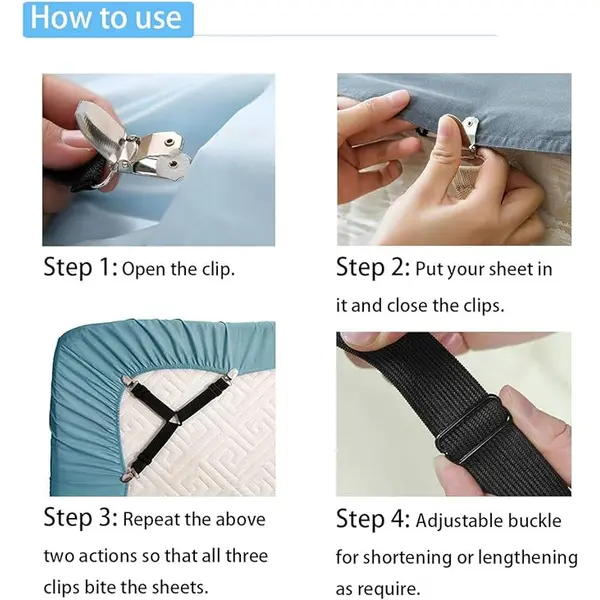 How to use

Step 1: Open the clip.

Step 2: Put your sheet in it and close the clips.

Step 3: Repeat the above two actions so that all three clips bite the sheets.

Step 4: Adjustable buckle for shortening or lengthening as require.