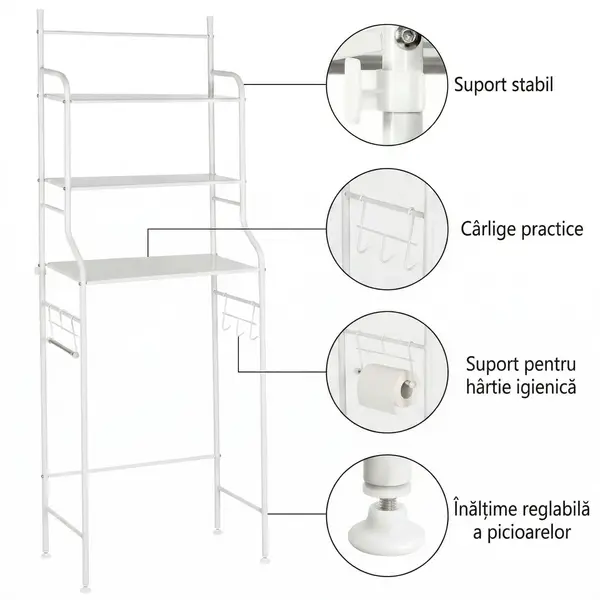 Suport stabil

Cârlige practice

Suport pentru hârtie igienică

Înălțime reglabilă a picioarelor