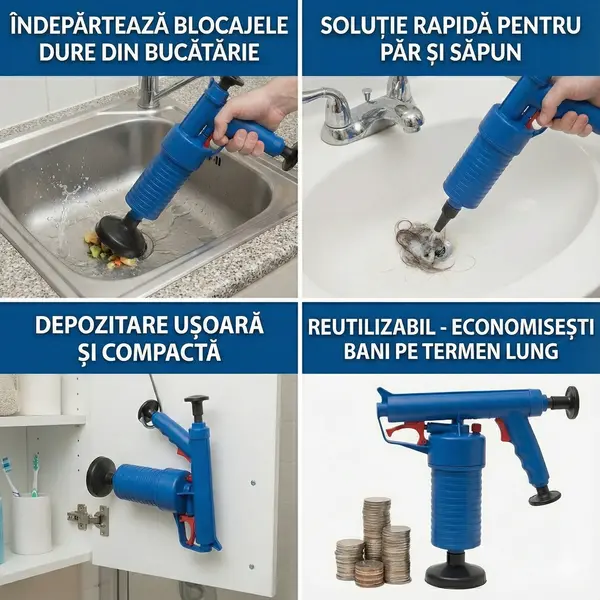 ÎNDEPĂRTEAZĂ BLOCAJELE DURE DIN BUCĂTĂRIE

SOLUȚIE RAPIDĂ PENTRU PĂR ȘI SĂPUN

DEPOZITARE UȘOARĂ ȘI COMPACTĂ

REUTILIZABIL - ECONOMISEȘTI BANI PE TERMEN LUNG